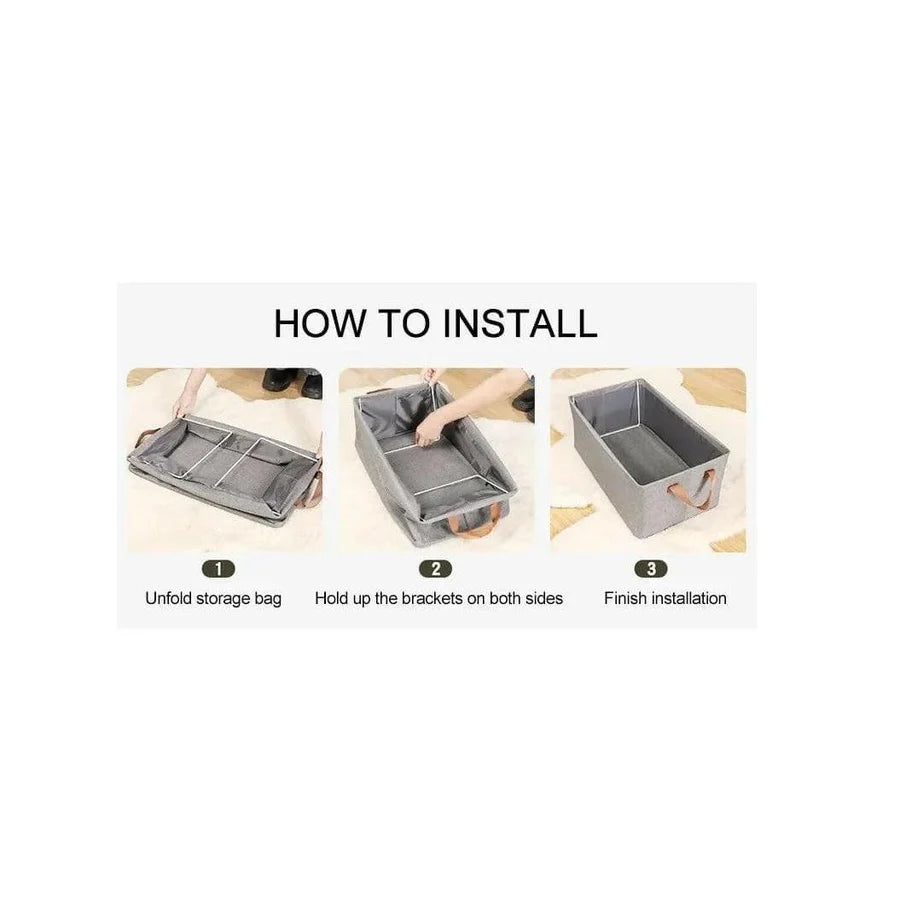 HOW TO INSTALL

1
Unfold storage bag

2
Hold up the brackets on both sides

3
Finish installation